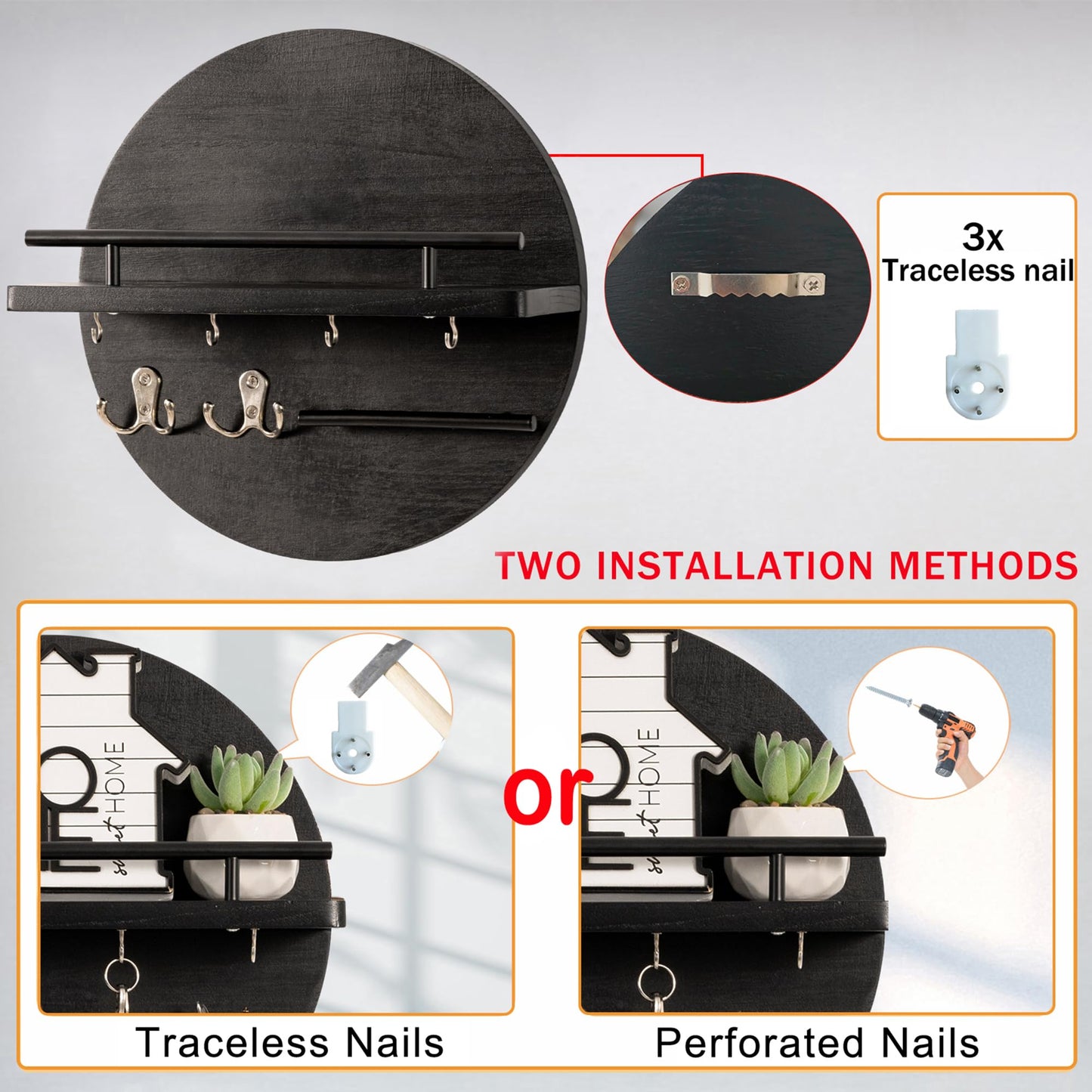 3x
Traceless nail

TWO INSTALLATION METHODS

sweet HOME

or

sweet HOME

Traceless Nails

Perforated Nails