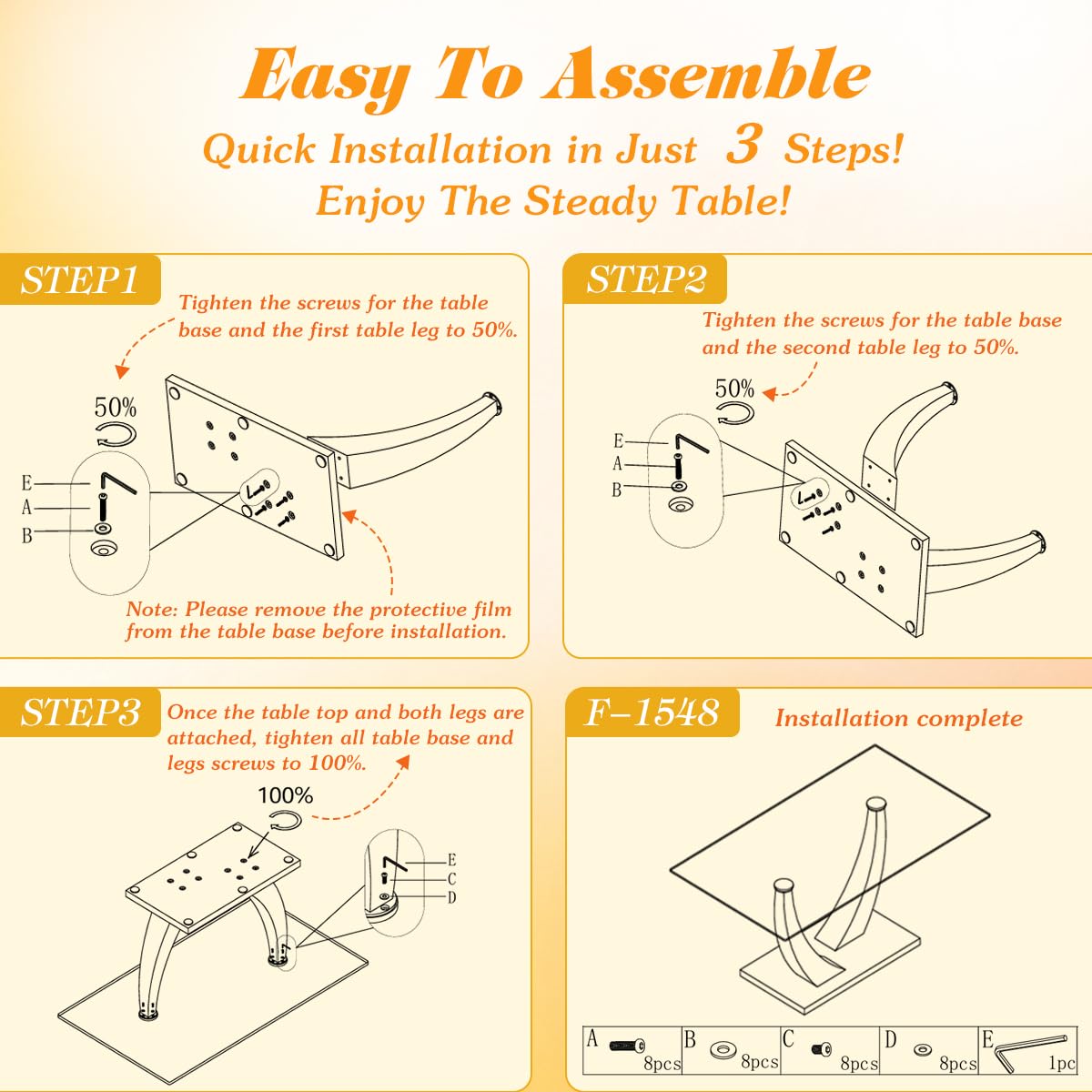 Easy To Assemble
Quick Installation in Just 3 Steps!
Enjoy The Steady Table!

STEP1
Tighten the screws for the table base and the first table leg to 50%.
50%
E
A
B
Note: Please remove the protective film from the table base before installation.

STEP2
Tighten the screws for the table base and the second table leg to 50%.
50%
E
A
B

STEP3
Once the table top and both legs are attached, tighten all table base and legs screws to 100%.
100%
E
C
D

F-1548
Installation complete

| A 8pcs | B 8pcs | C 8pcs | D 8pcs | E 1pc |
|---|---|---|---|---|