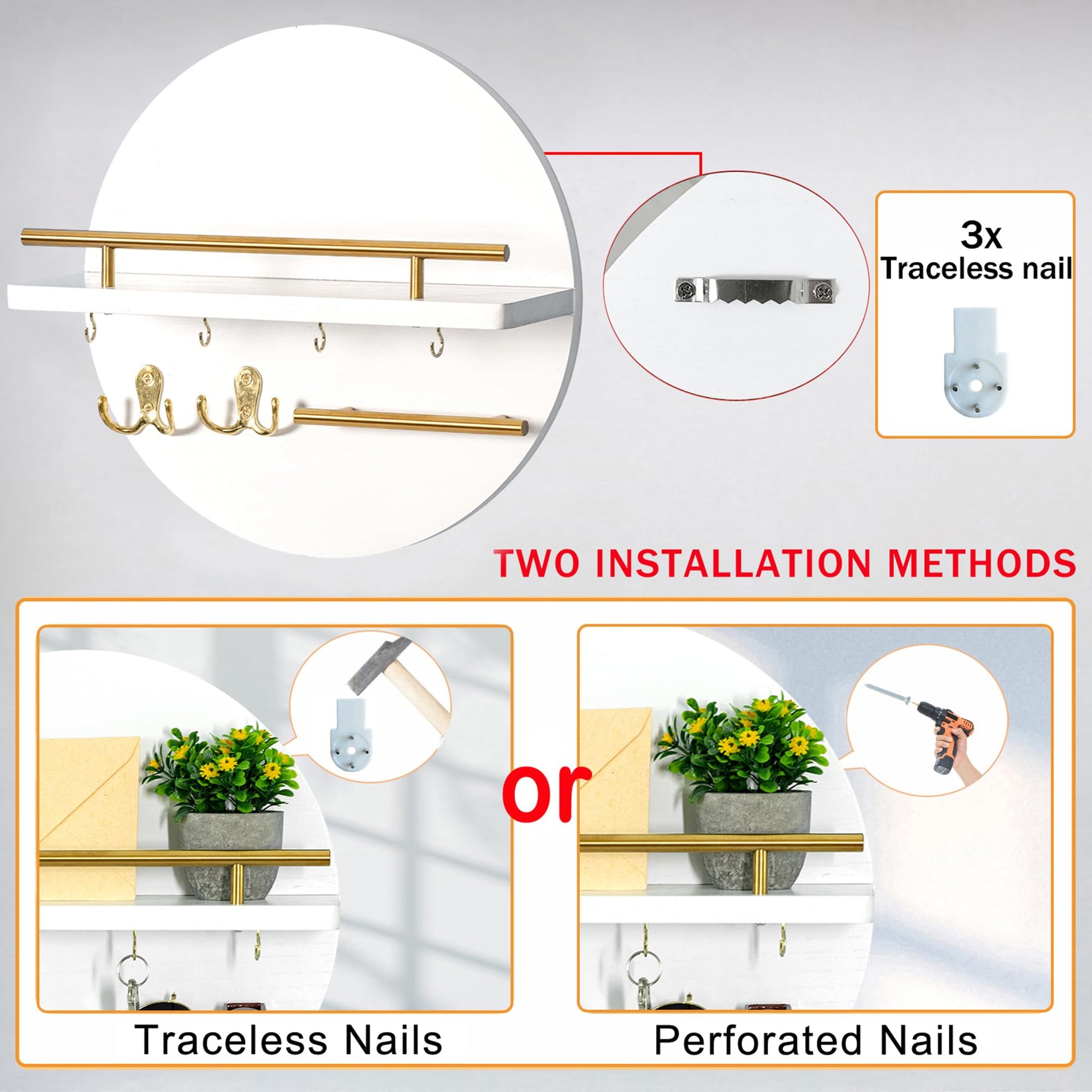 3x
Traceless nail

TWO INSTALLATION METHODS

or

Traceless Nails

Perforated Nails