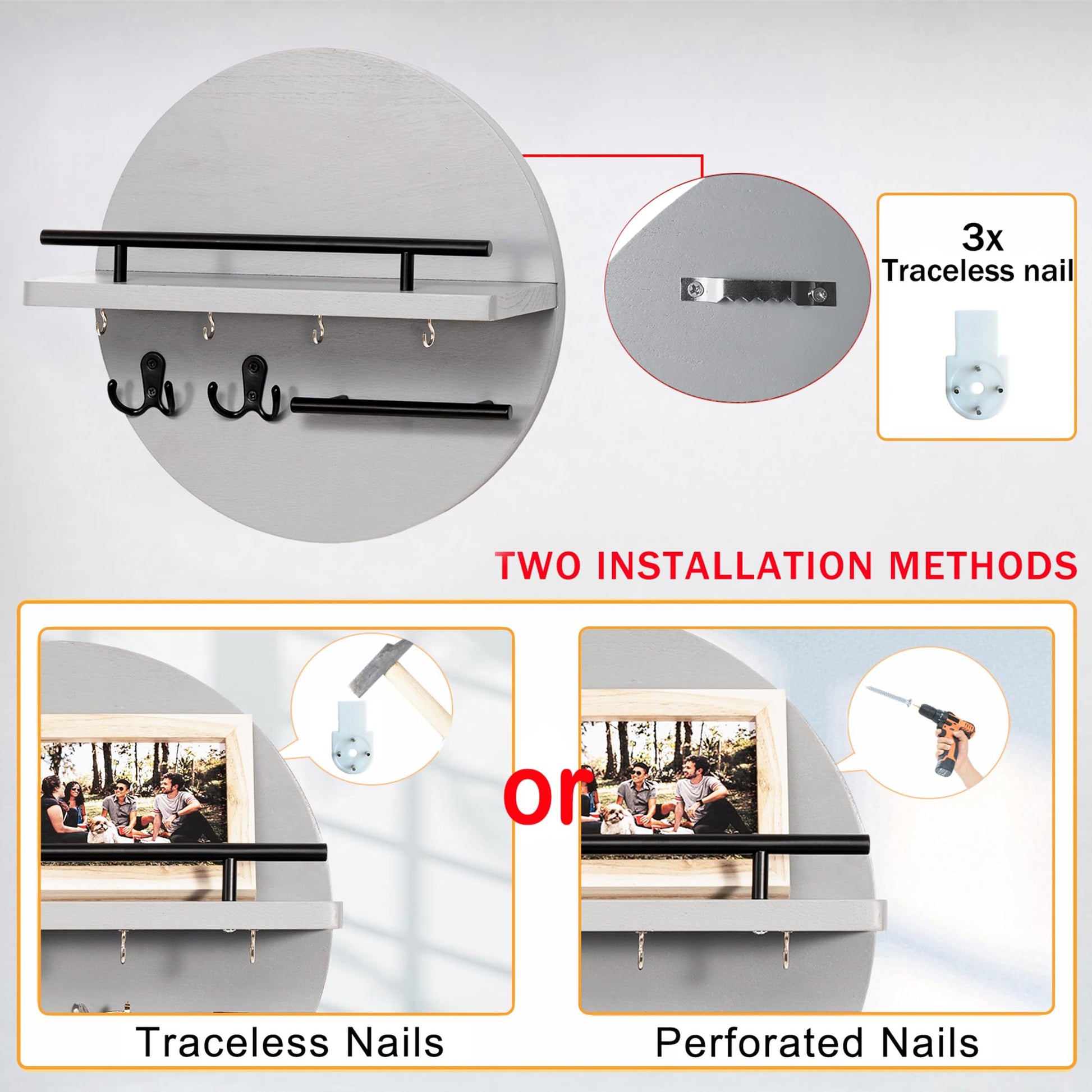 3x
Traceless nail

TWO INSTALLATION METHODS

or

Traceless Nails

Perforated Nails