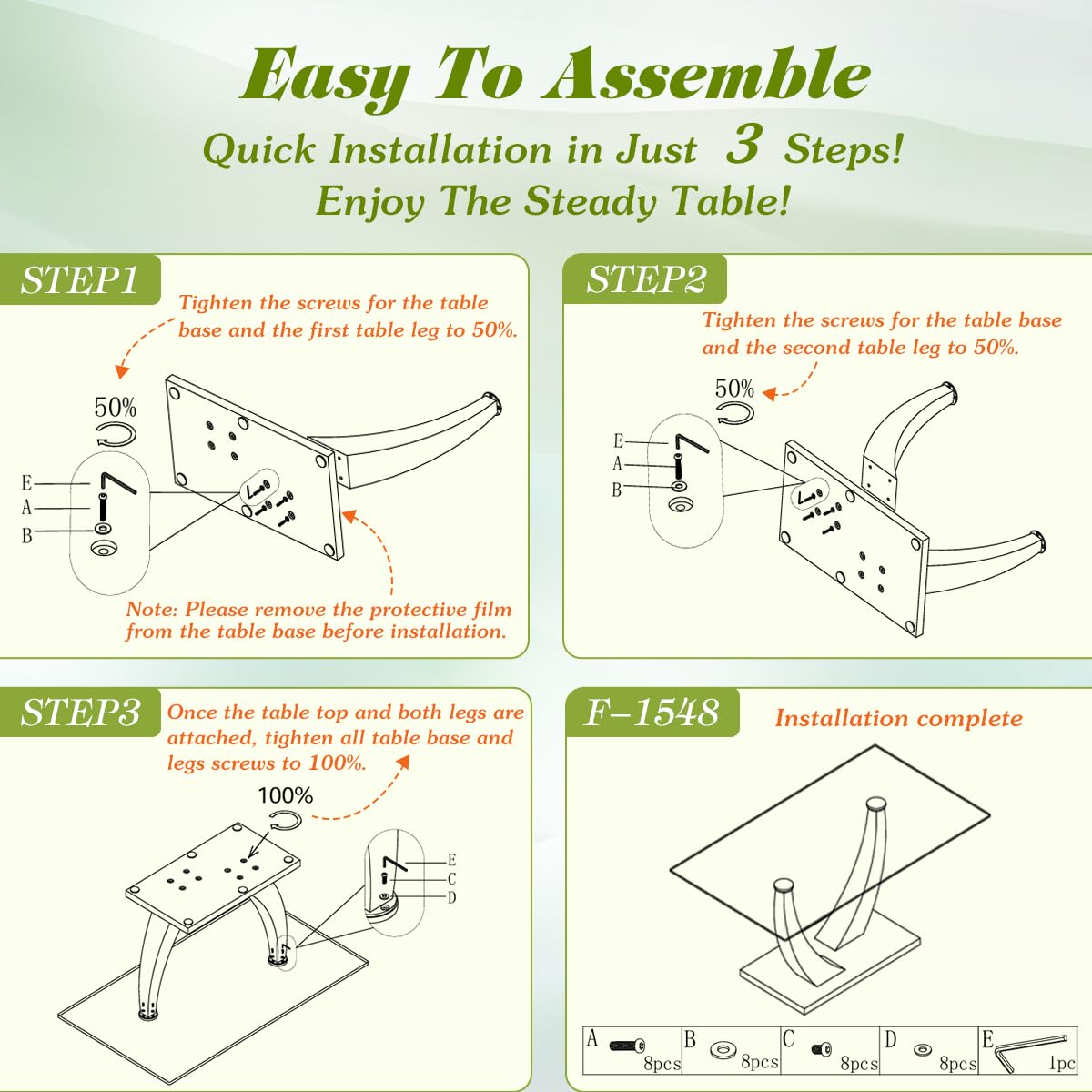 Easy To Assemble
Quick Installation in Just 3 Steps!
Enjoy The Steady Table!

STEP1
Tighten the screws for the table base and the first table leg to 50%.
50%
E
A
B
Note: Please remove the protective film from the table base before installation.

STEP2
Tighten the screws for the table base and the second table leg to 50%.
50%
E
A
B

STEP3
Once the table top and both legs are attached, tighten all table base and legs screws to 100%.
100%
E
C
D

F-1548
Installation complete

| A 8pcs | B 8pcs | C 8pcs | D 8pcs | E 1pc |
|---|---|---|---|---|