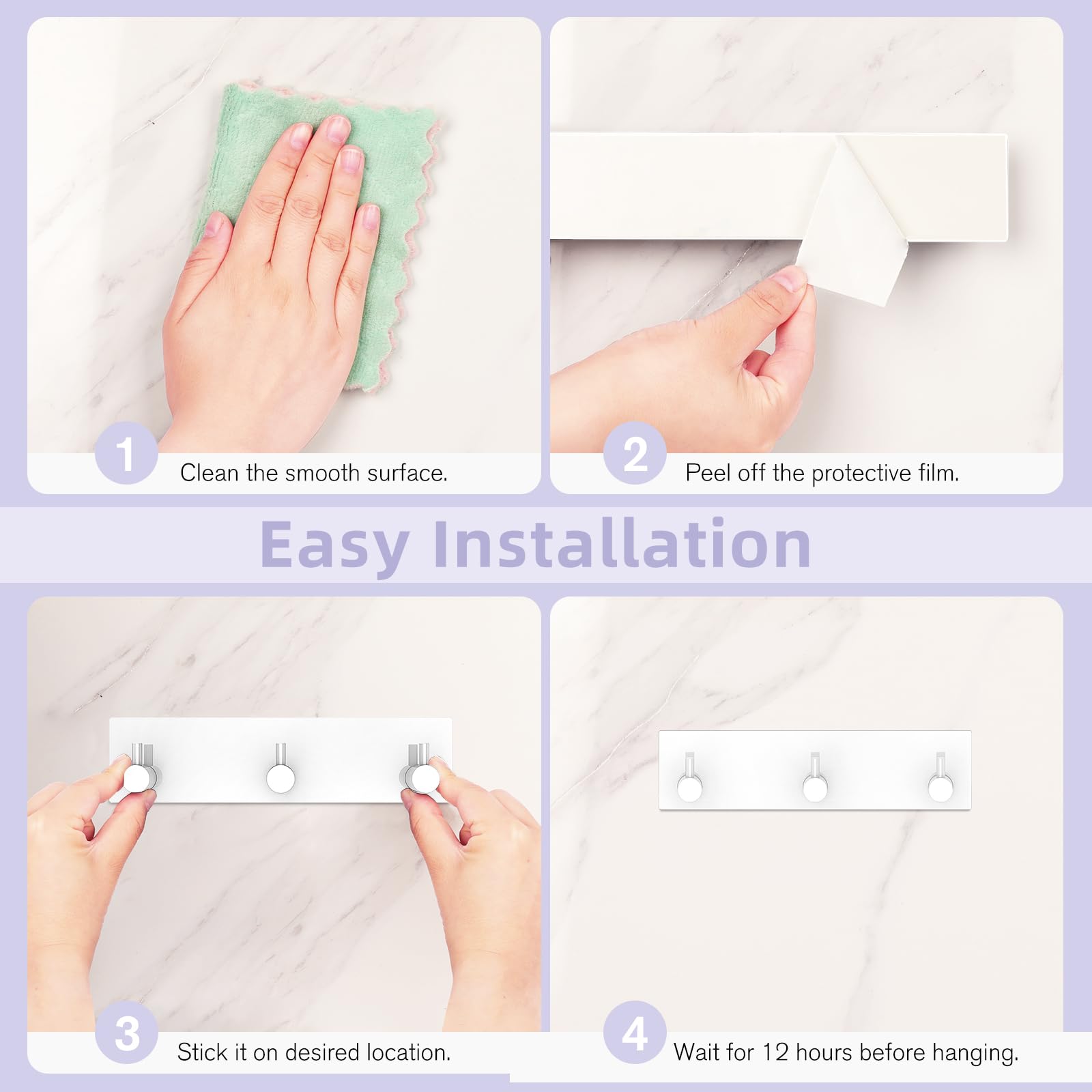 1 Clean the smooth surface.

2 Peel off the protective film.

Easy Installation

3 Stick it on desired location.

4 Wait for 12 hours before hanging.