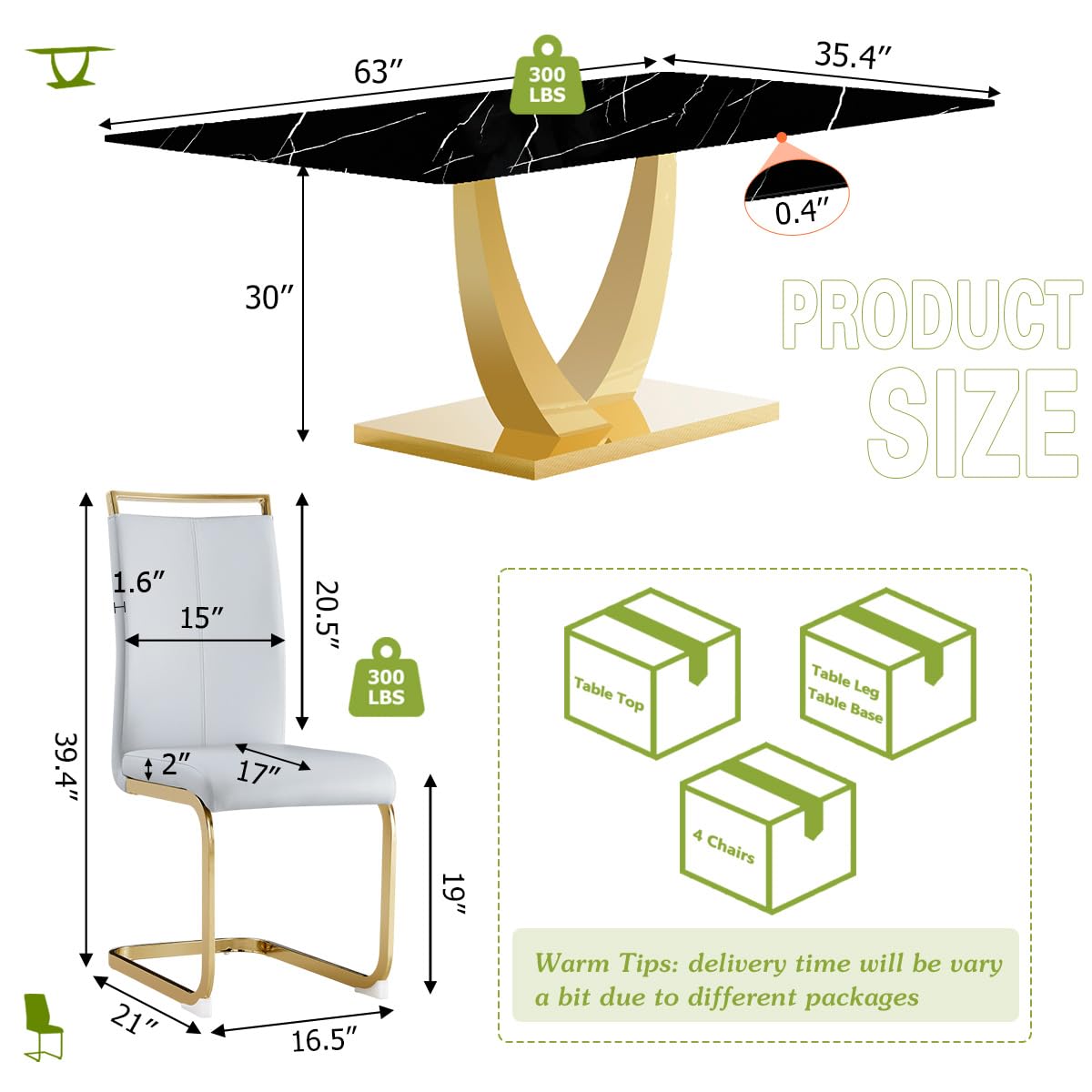 63″

300 LBS

35.4″

0.4″

30″

PRODUCT SIZE

1.6″

15″

20.5″

300 LBS

39.4″

2″

17″

19″

21″

16.5″

Table Top

Table Leg
Table Base

4 Chairs

Warm Tips: delivery time will be vary a bit due to different packages