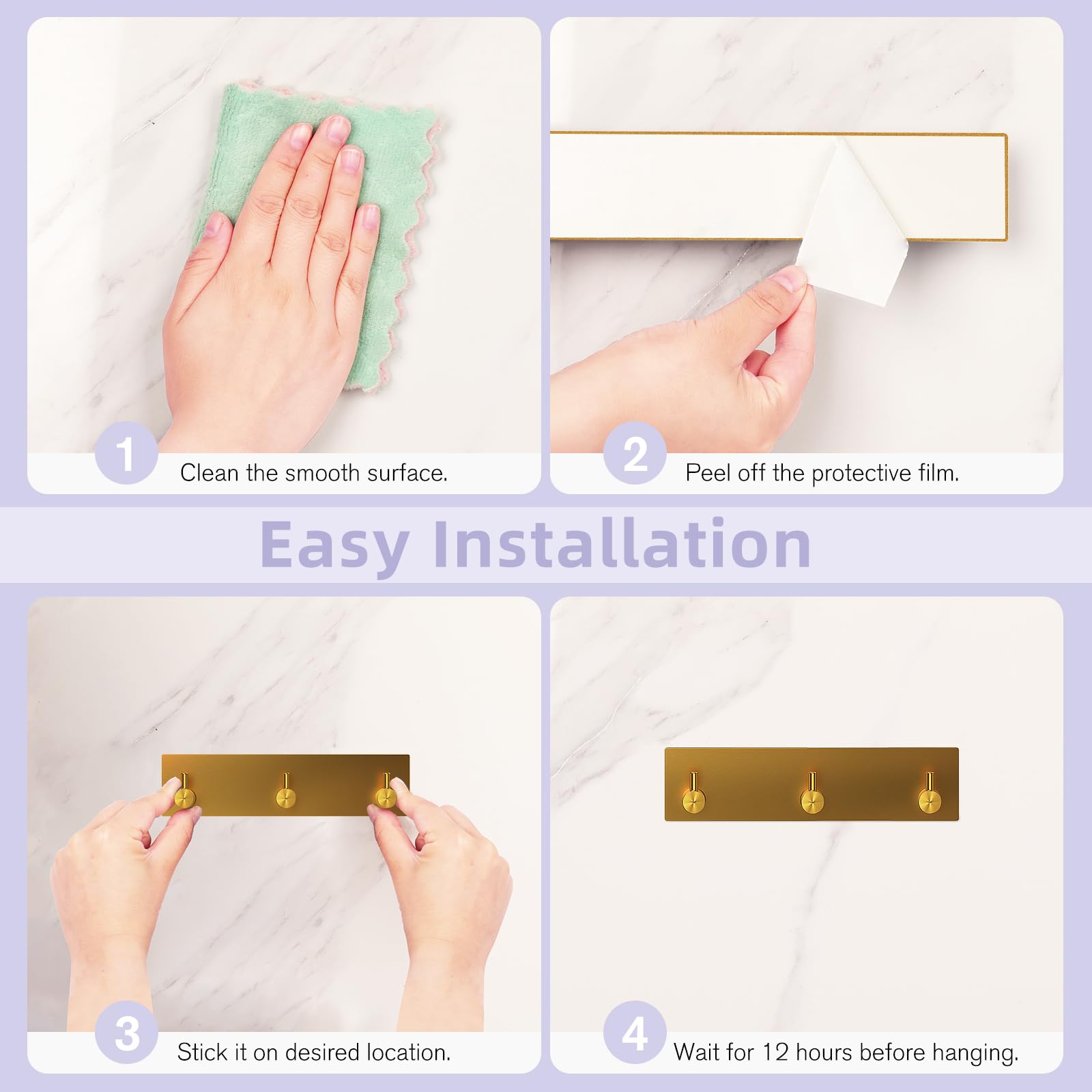 1 Clean the smooth surface.

2 Peel off the protective film.

Easy Installation

3 Stick it on desired location.

4 Wait for 12 hours before hanging.