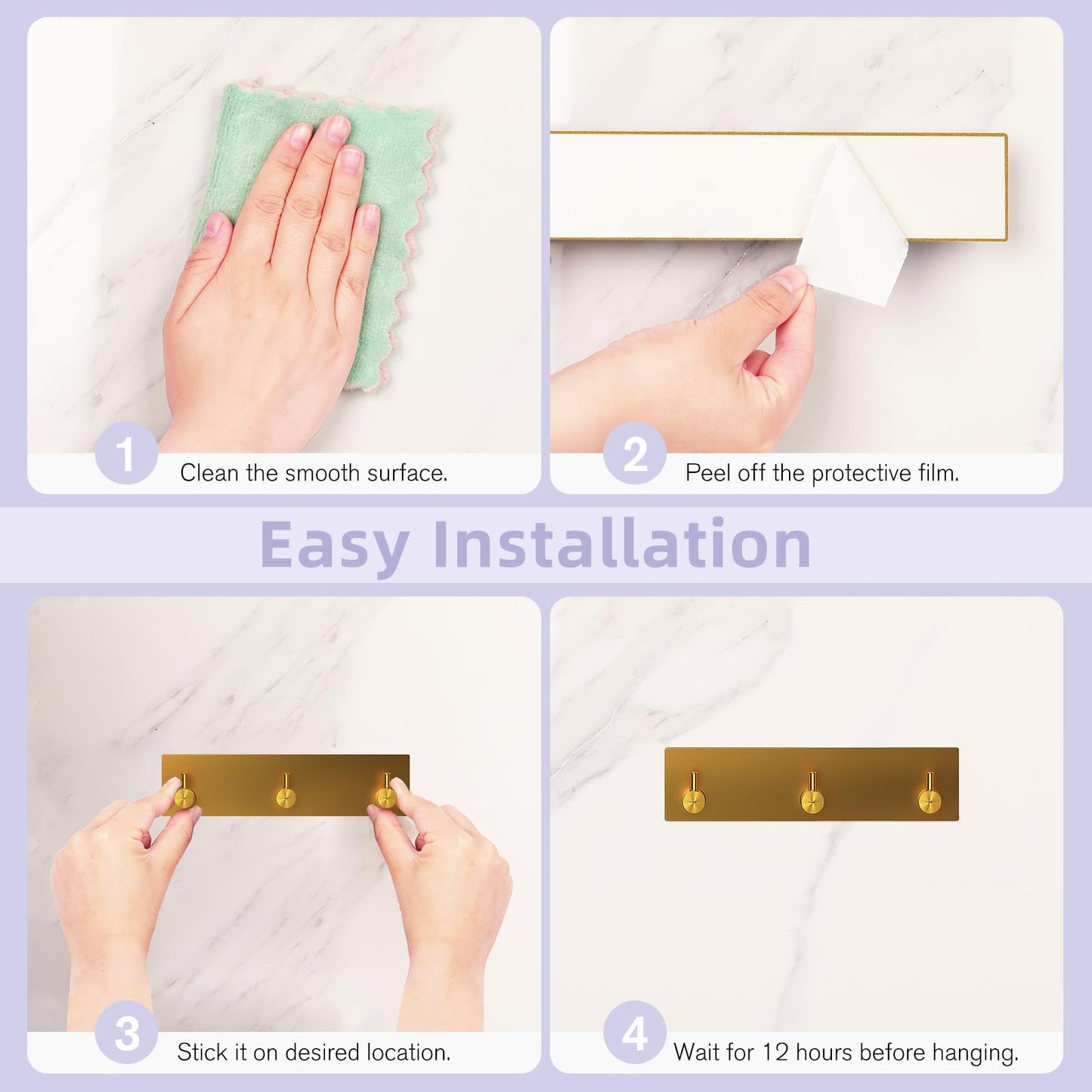 1 Clean the smooth surface.

2 Peel off the protective film.

Easy Installation

3 Stick it on desired location.

4 Wait for 12 hours before hanging.