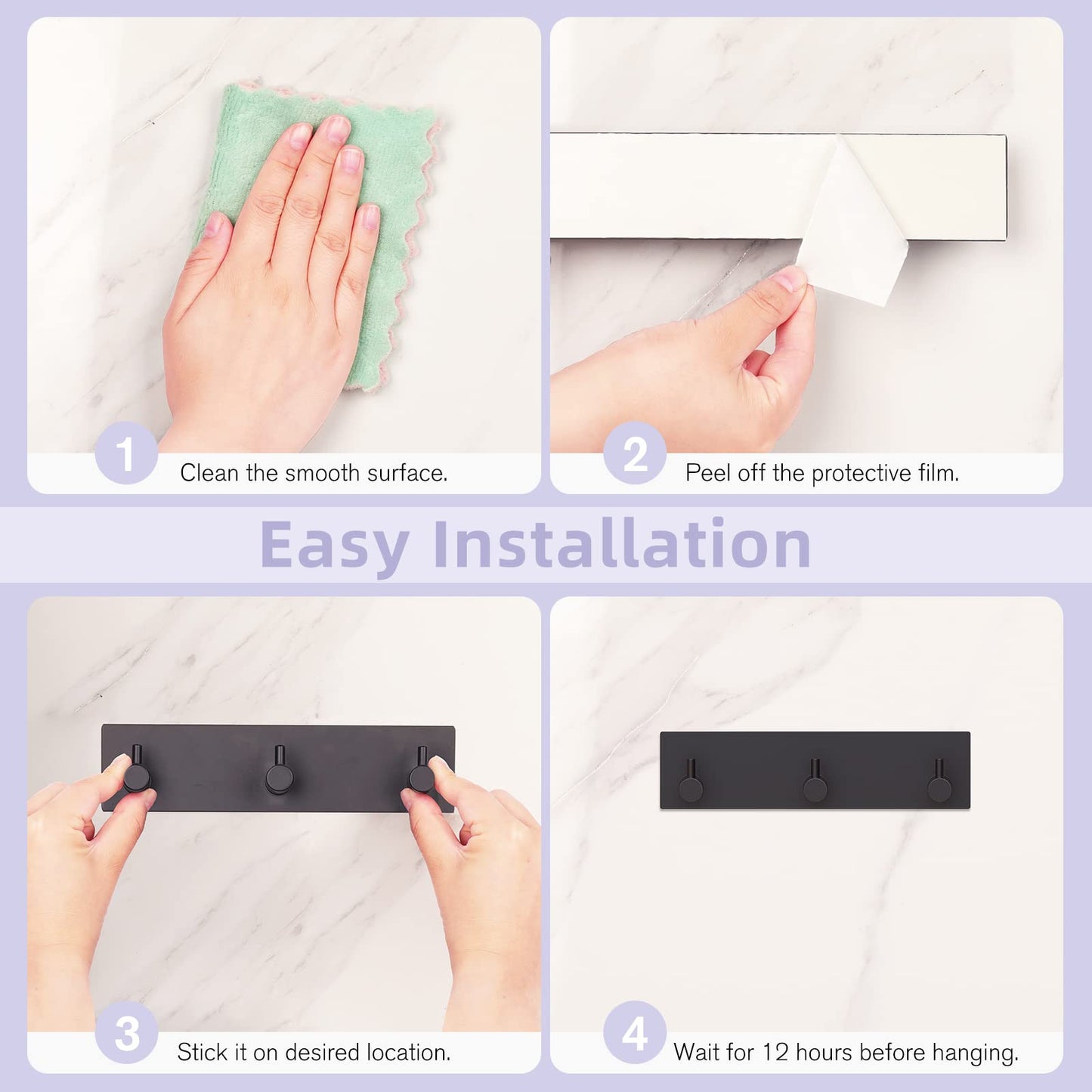 1 Clean the smooth surface.

2 Peel off the protective film.

Easy Installation

3 Stick it on desired location.

4 Wait for 12 hours before hanging.