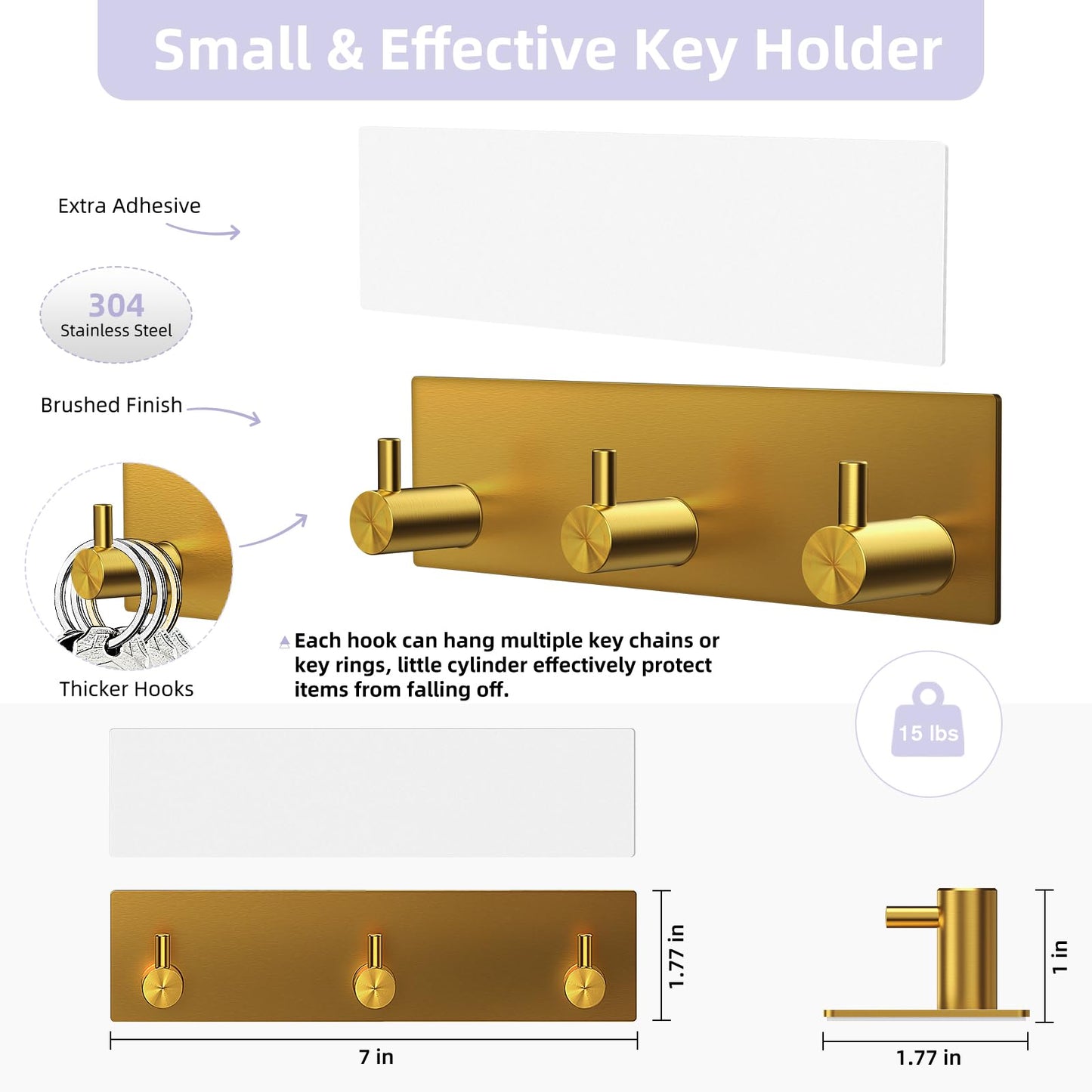 Small & Effective Key Holder

Extra Adhesive

304
Stainless Steel

Brushed Finish

Thicker Hooks

Each hook can hang multiple key chains or key rings, little cylinder effectively protect items from falling off.

15 lbs

1.77 in

7 in

1 in

1.77 in