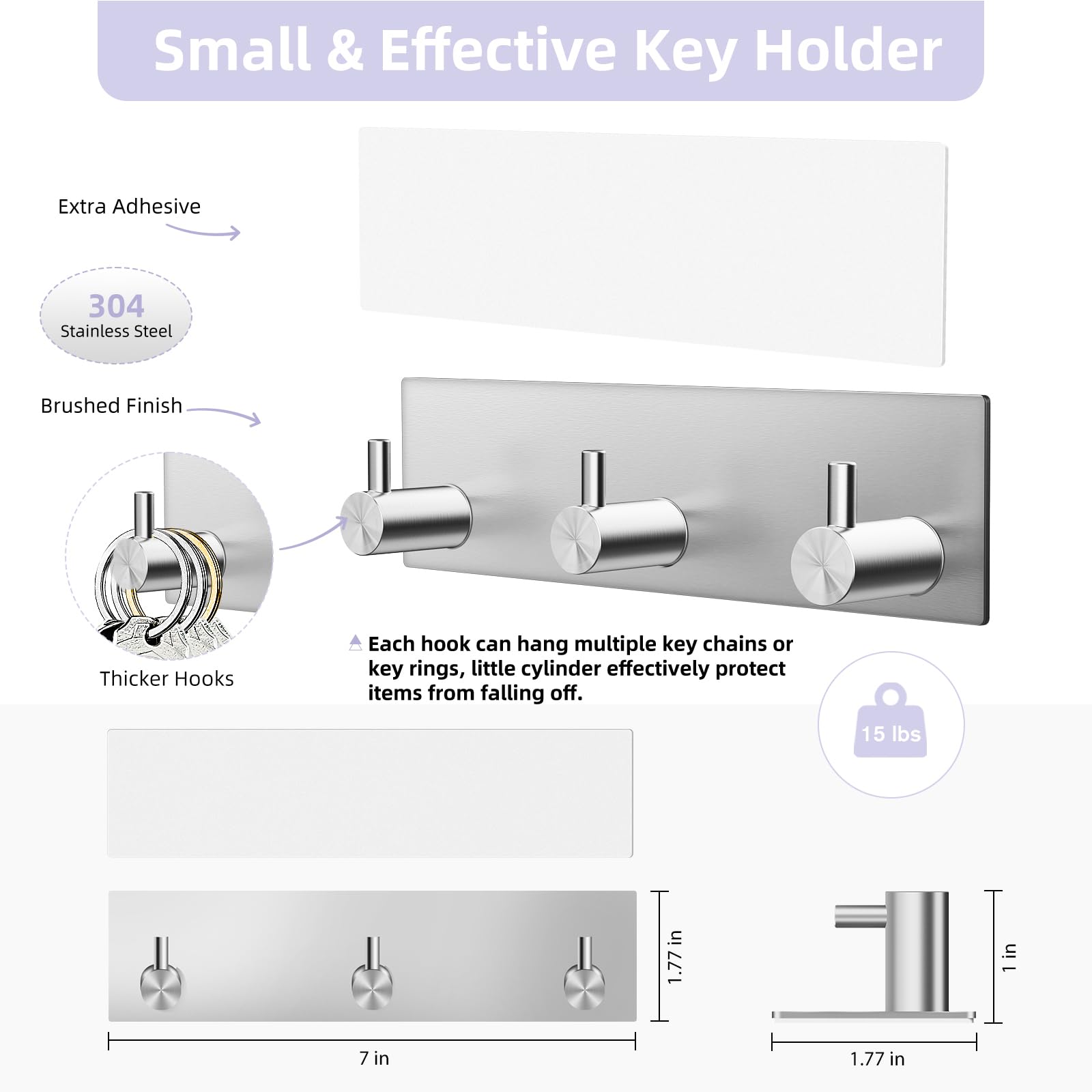 Small & Effective Key Holder

Extra Adhesive

304
Stainless Steel

Brushed Finish

Thicker Hooks

Each hook can hang multiple key chains or key rings, little cylinder effectively protect items from falling off.

15 lbs

1.77 in

7 in

1 in

1.77 in