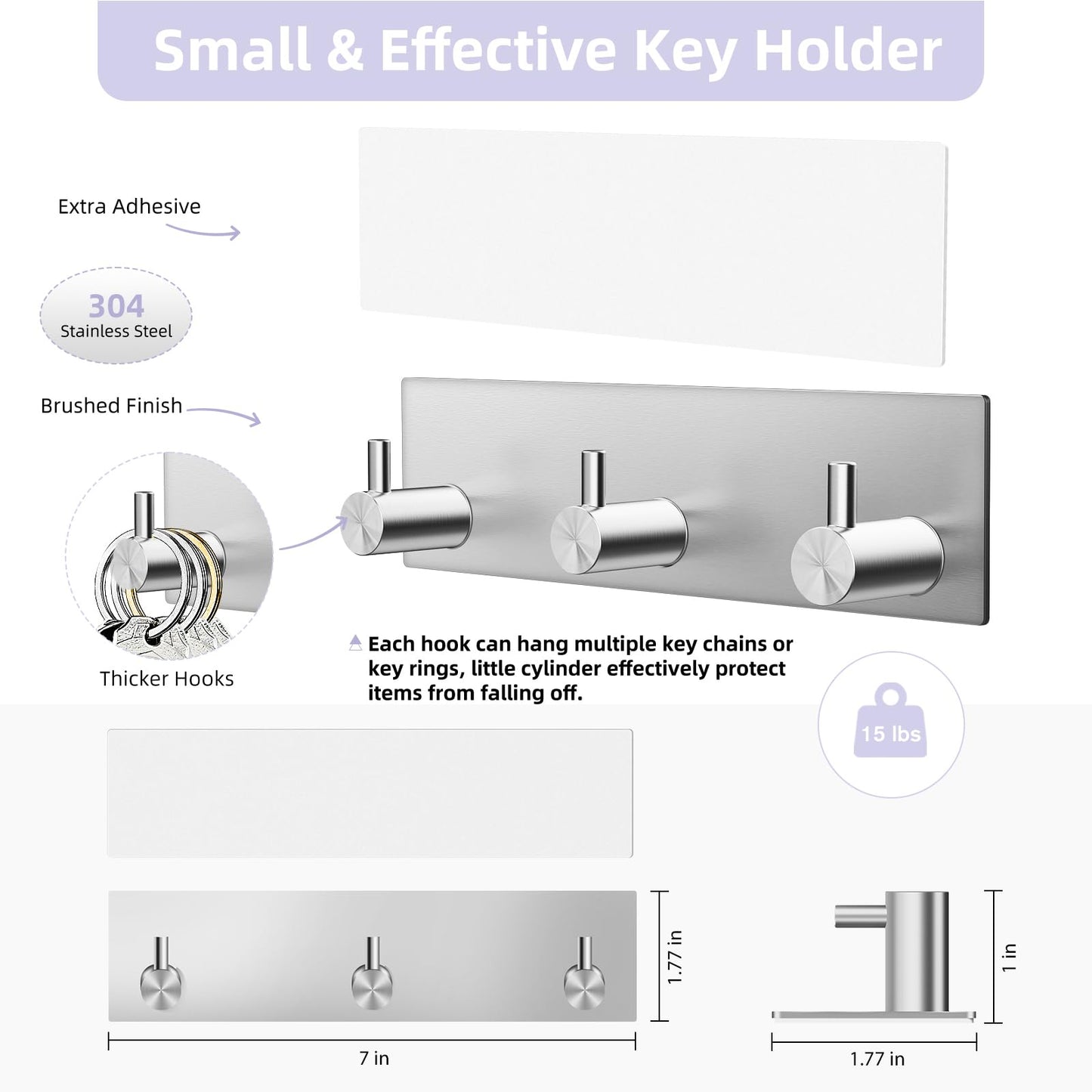 Small & Effective Key Holder

Extra Adhesive

304
Stainless Steel

Brushed Finish

Thicker Hooks

Each hook can hang multiple key chains or key rings, little cylinder effectively protect items from falling off.

15 lbs

1.77 in

7 in

1 in

1.77 in